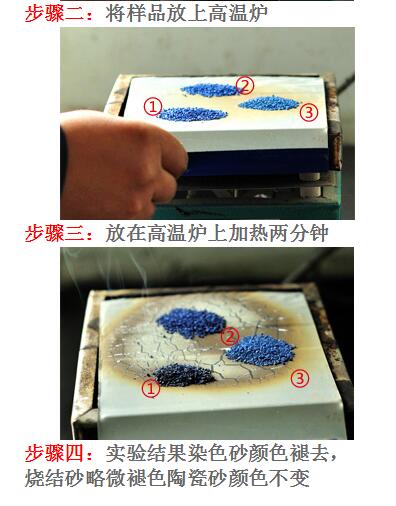 步骤二：将样品放上高温炉

②
①
③

步骤三：放在高温炉上加热两分钟

②
①
③

步骤四：实验结果染色砂颜色褪去，烧结砂略微褪色陶瓷砂颜色不变